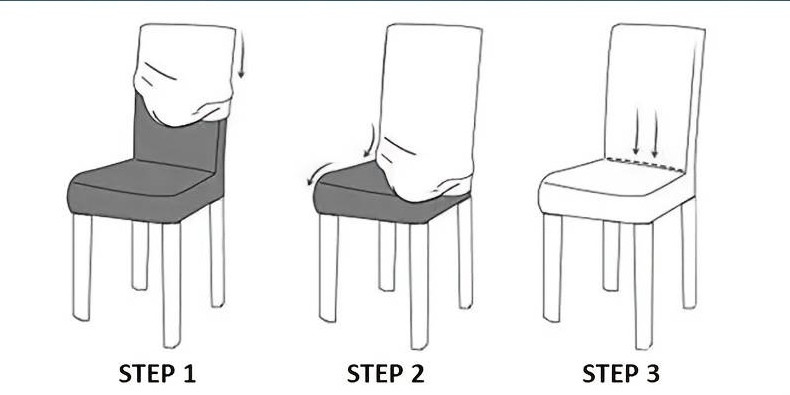 STEP 1

STEP 2

STEP 3